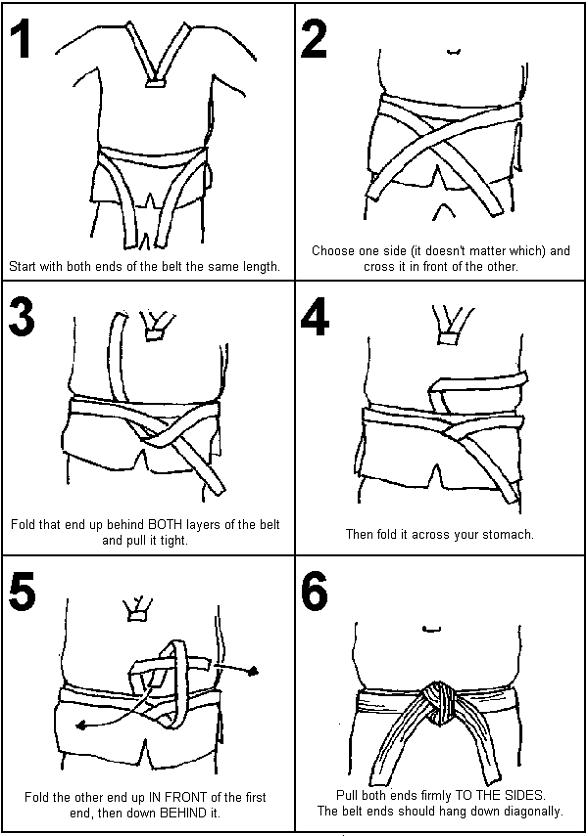 1

Start with both ends of the belt the same length.

2

Choose one side (it doesn't matter which) and cross it in front of the other.

3

Fold that end up behind BOTH layers of the belt and pull it tight.

4

Then fold it across your stomach.

5

Fold the other end up IN FRONT of the first end, then down BEHIND it.

6

Pull both ends firmly TO THE SIDES. The belt ends should hang down diagonally.